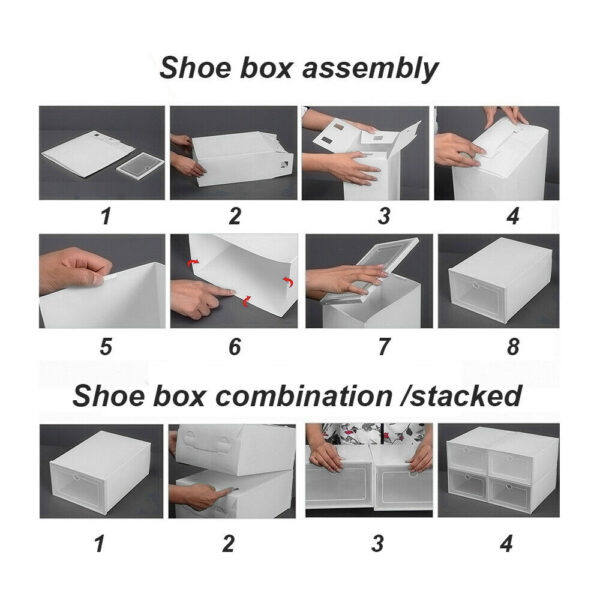 Shoe box assembly

1

2

3

4

5

6

7

8

Shoe box combination /stacked

1

2

3

4